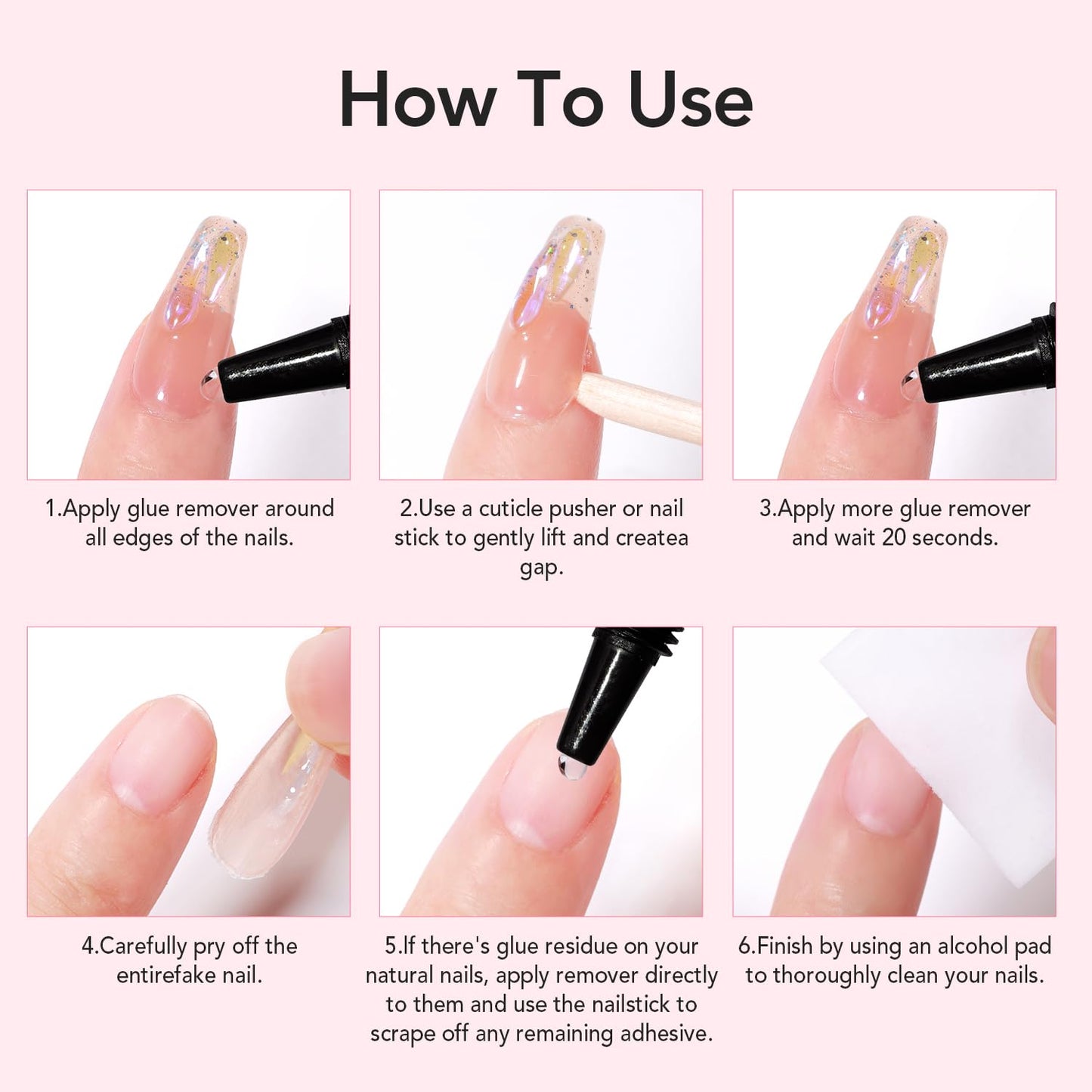 How To Use

1.Apply glue remover around all edges of the nails.

2.Use a cuticle pusher or nail stick to gently lift and createa gap.

3.Apply more glue remover and wait 20 seconds.

4.Carefully pry off the entirefake nail.

5.If there's glue residue on your natural nails, apply remover directly to them and use the nailstick to scrape off any remaining adhesive.

6.Finish by using an alcohol pad to thoroughly clean your nails.