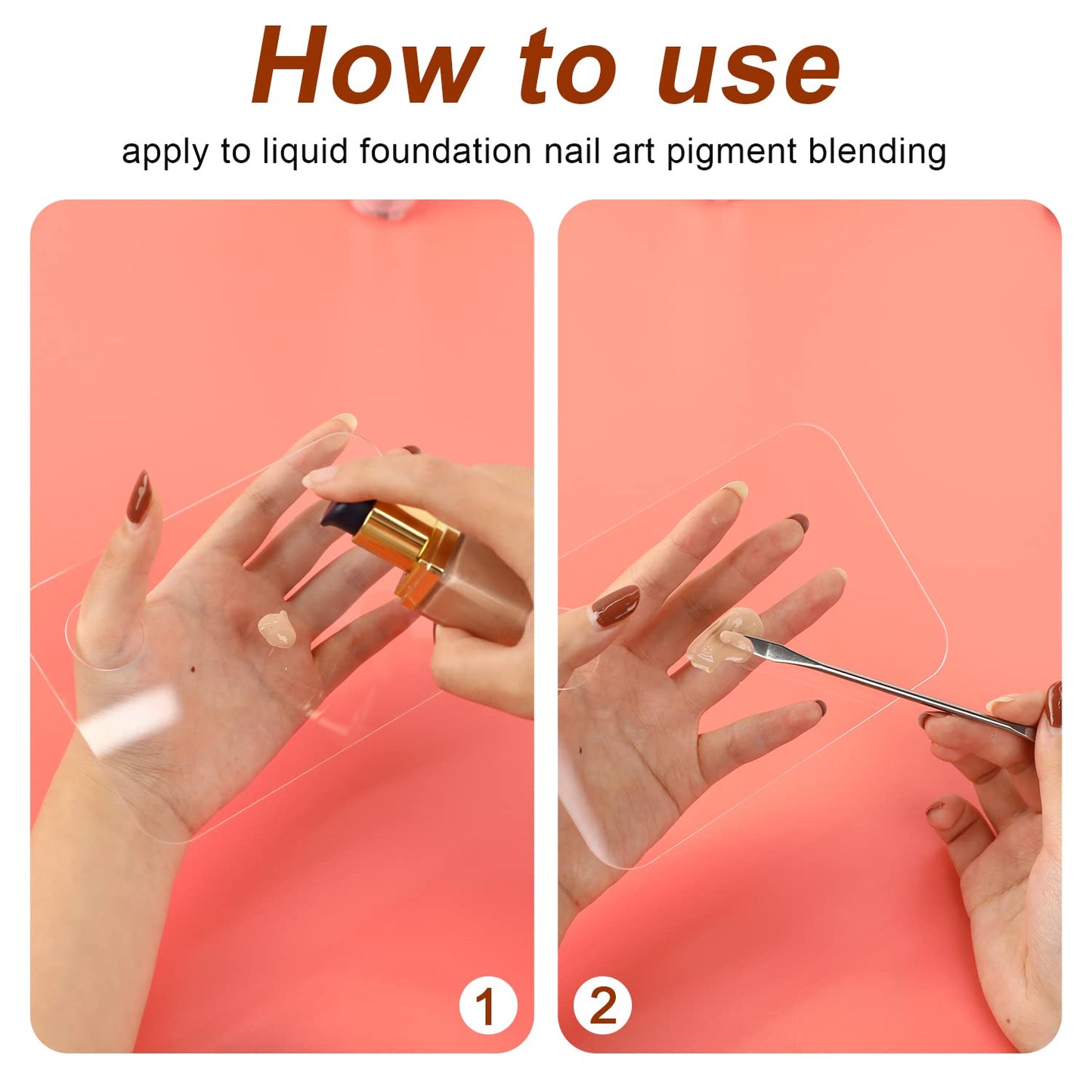 How to use

apply to liquid foundation nail art pigment blending

1

2