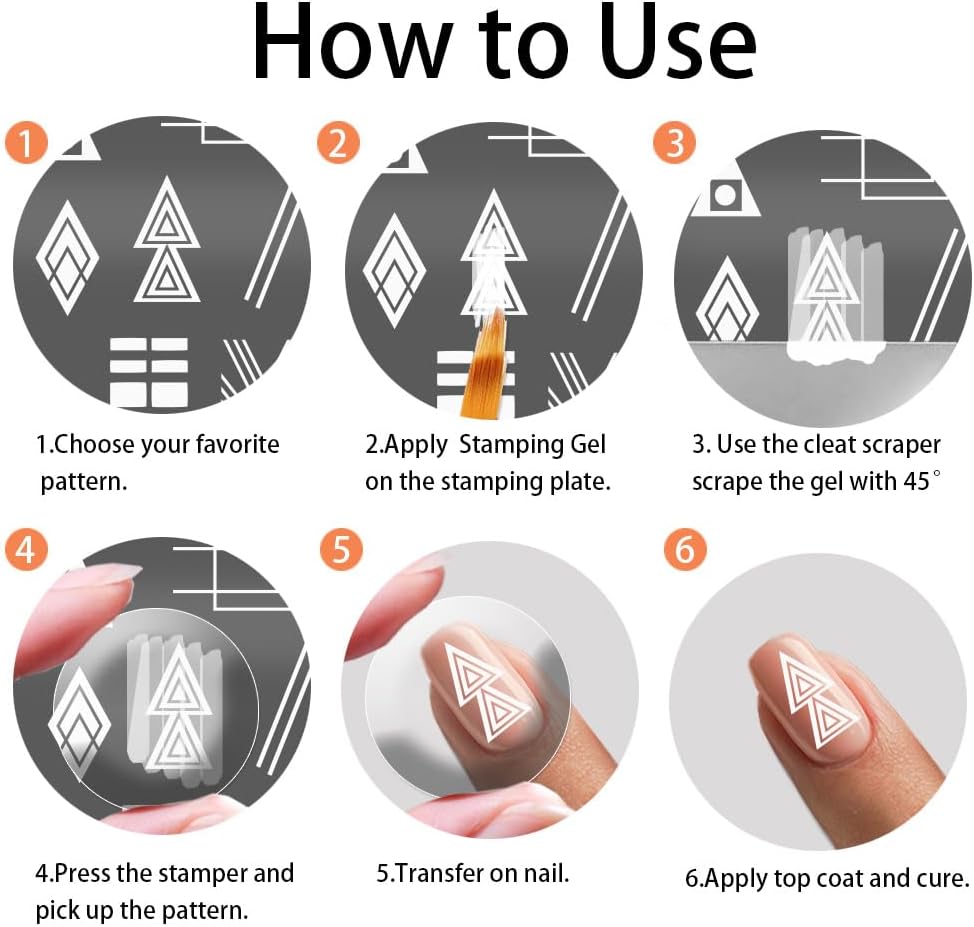 How to Use

1

1.Choose your favorite pattern.

2

2.Apply Stamping Gel on the stamping plate.

3

3. Use the cleat scraper scrape the gel with 45°

4

4.Press the stamper and pick up the pattern.

5

5.Transfer on nail.

6

6.Apply top coat and cure.