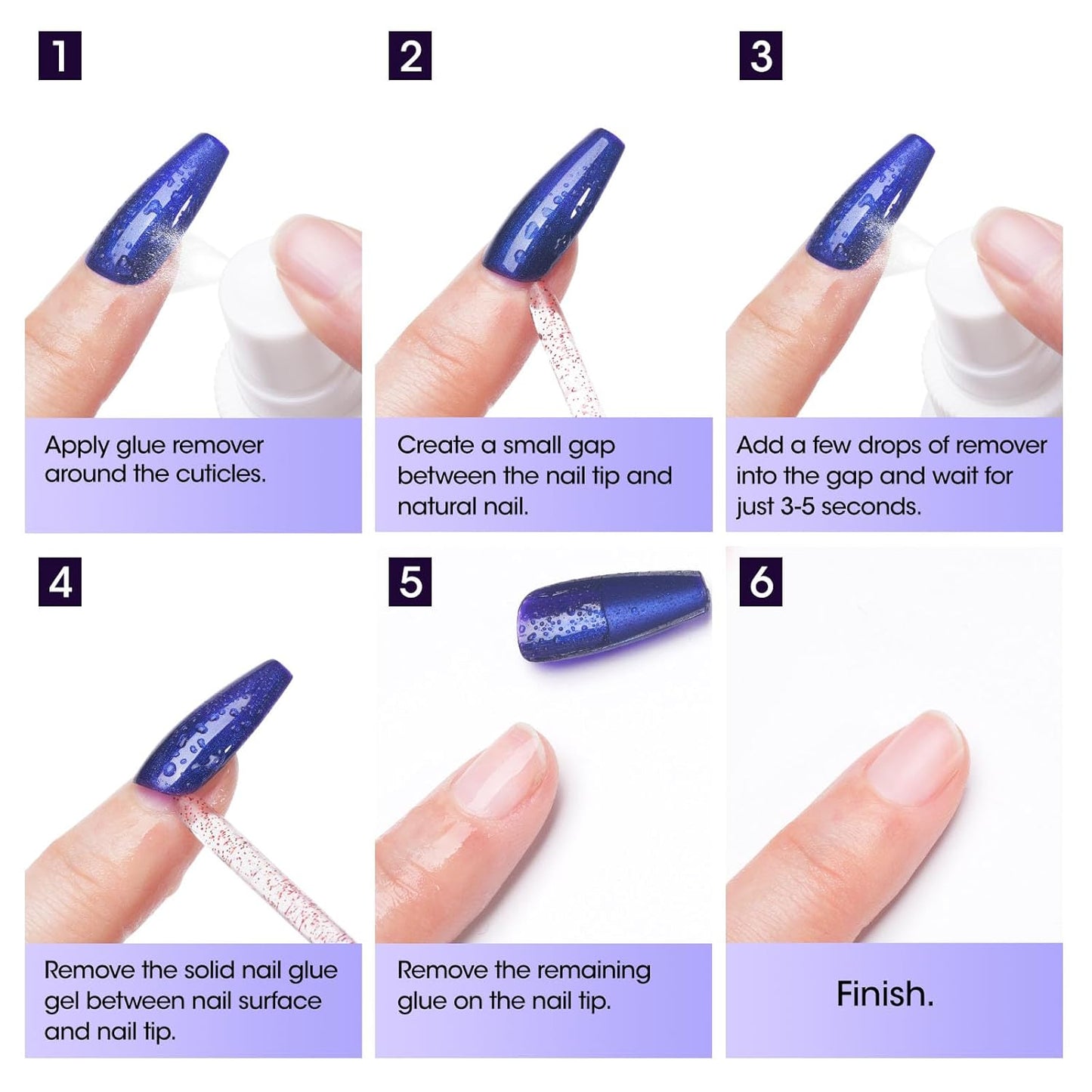 1

Apply glue remover around the cuticles.

2

Create a small gap between the nail tip and natural nail.

3

Add a few drops of remover into the gap and wait for just 3-5 seconds.

4

Remove the solid nail glue gel between nail surface and nail tip.

5

Remove the remaining glue on the nail tip.

6

Finish.