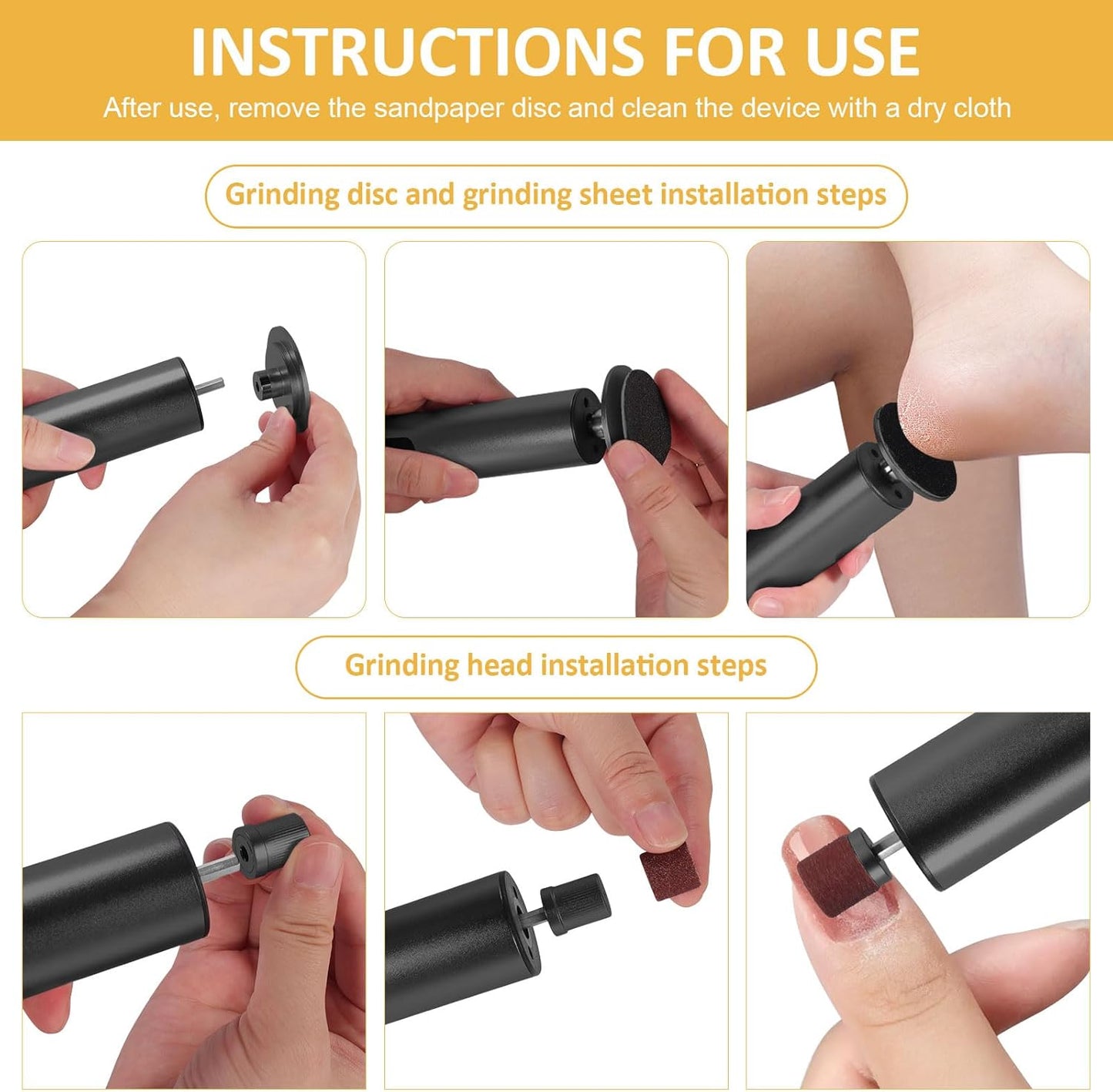 INSTRUCTIONS FOR USE
After use, remove the sandpaper disc and clean the device with a dry cloth

Grinding disc and grinding sheet installation steps

Grinding head installation steps