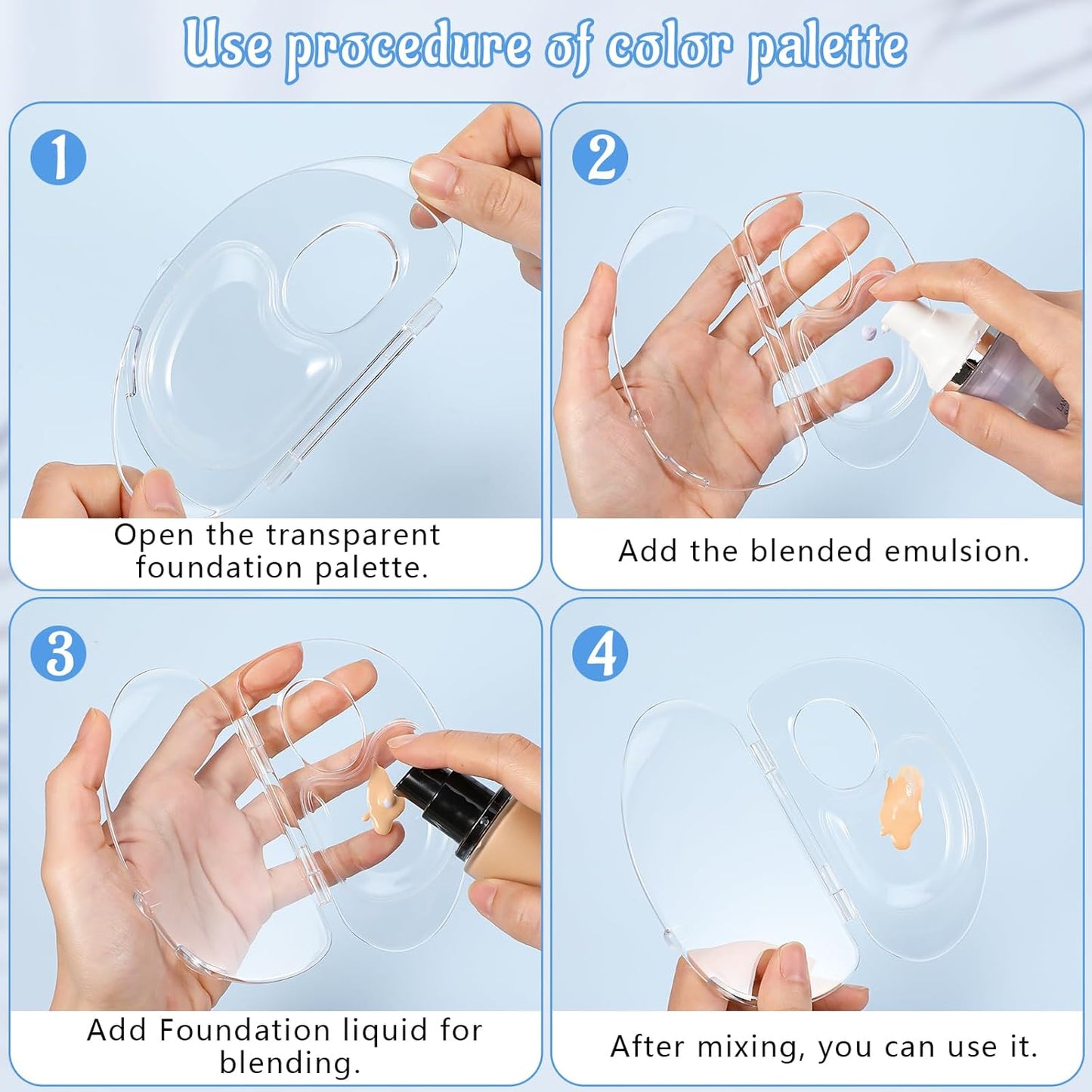 Use procedure of color palette

1

Open the transparent foundation palette.

2

Add the blended emulsion.

3

Add Foundation liquid for blending.

4

After mixing, you can use it.