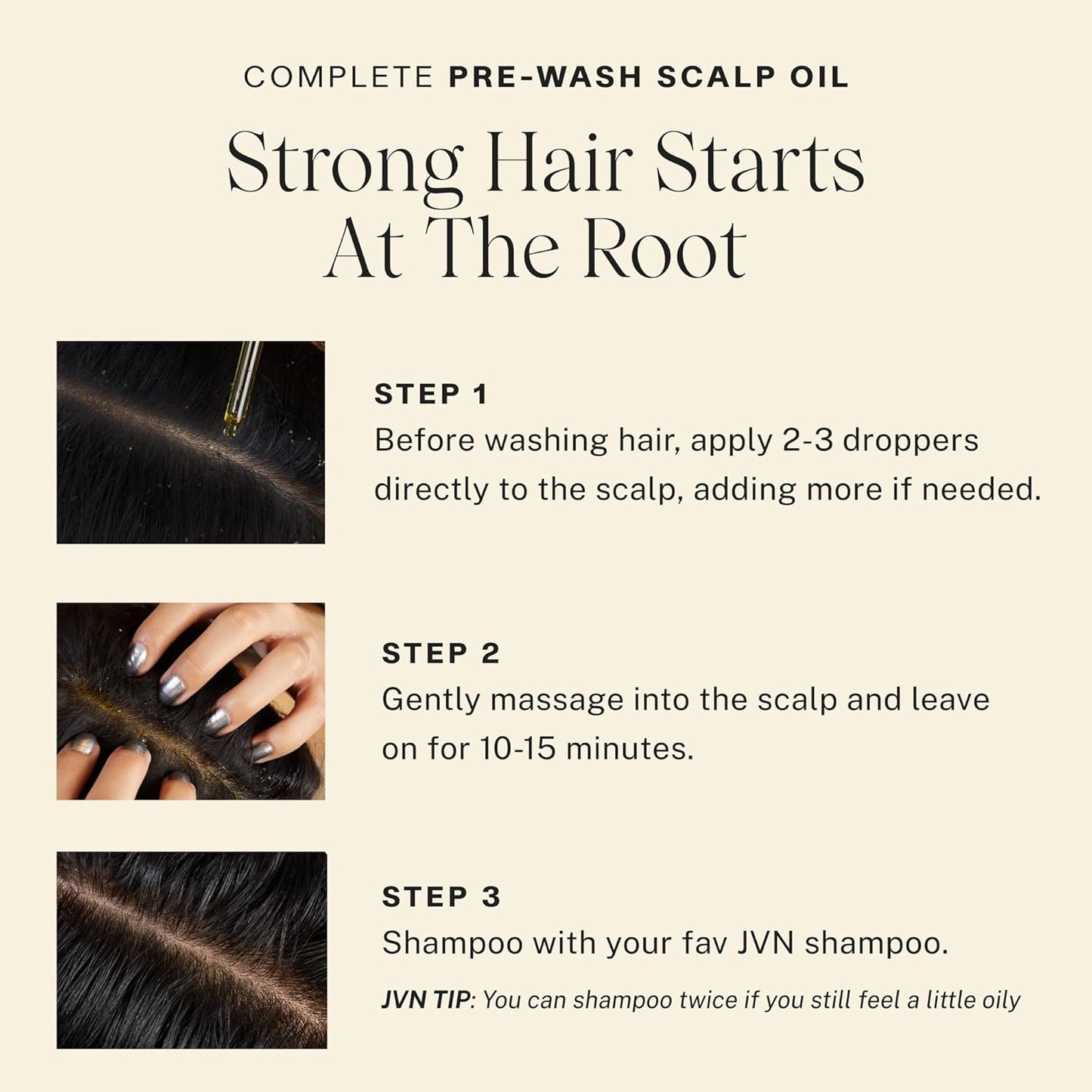 COMPLETE PRE-WASH SCALP OIL

Strong Hair Starts At The Root

STEP 1
Before washing hair, apply 2-3 droppers directly to the scalp, adding more if needed.

STEP 2
Gently massage into the scalp and leave on for 10-15 minutes.

STEP 3
Shampoo with your fav JVN shampoo.

JVN TIP: You can shampoo twice if you still feel a little oily