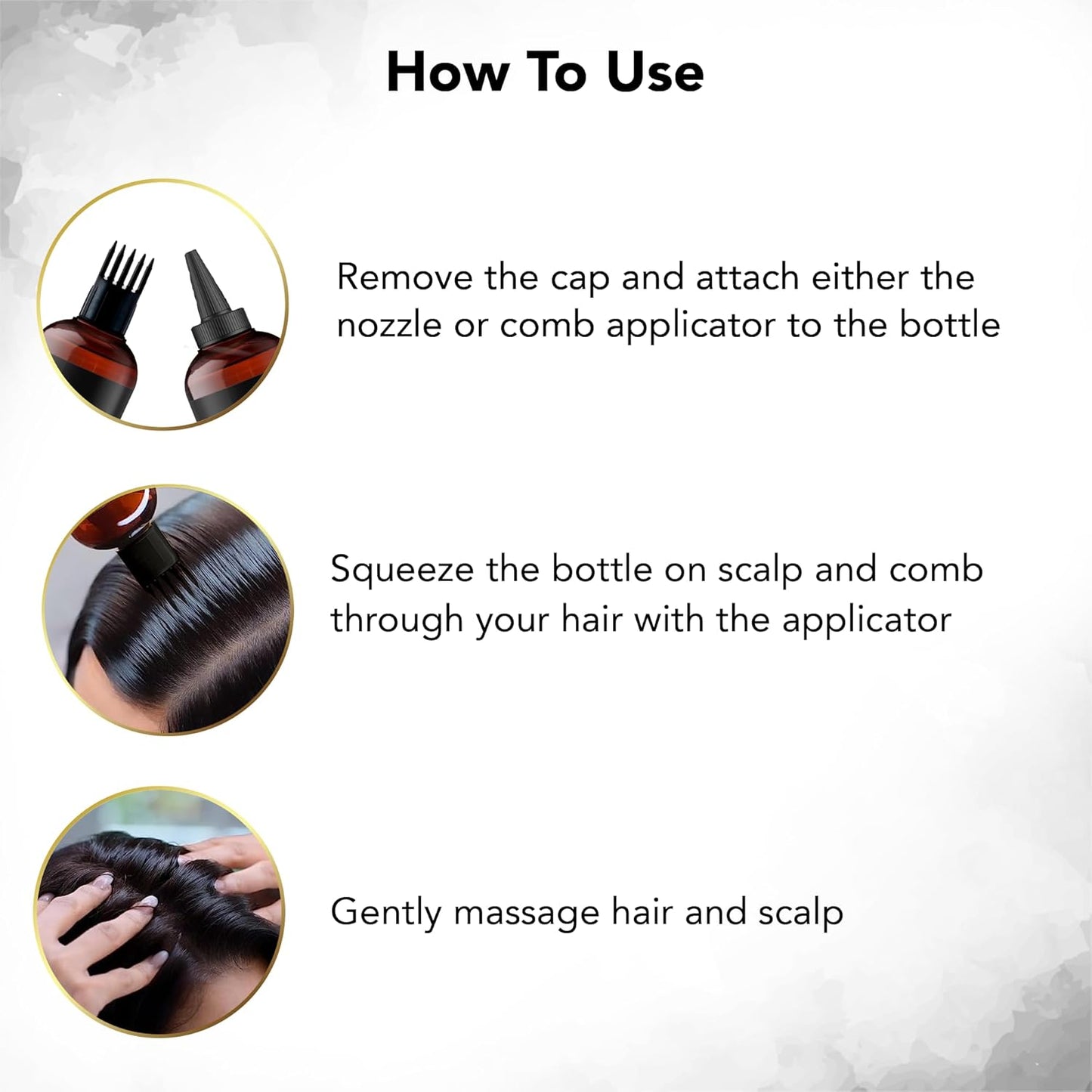 How To Use

Remove the cap and attach either the nozzle or comb applicator to the bottle

Squeeze the bottle on scalp and comb through your hair with the applicator

Gently massage hair and scalp