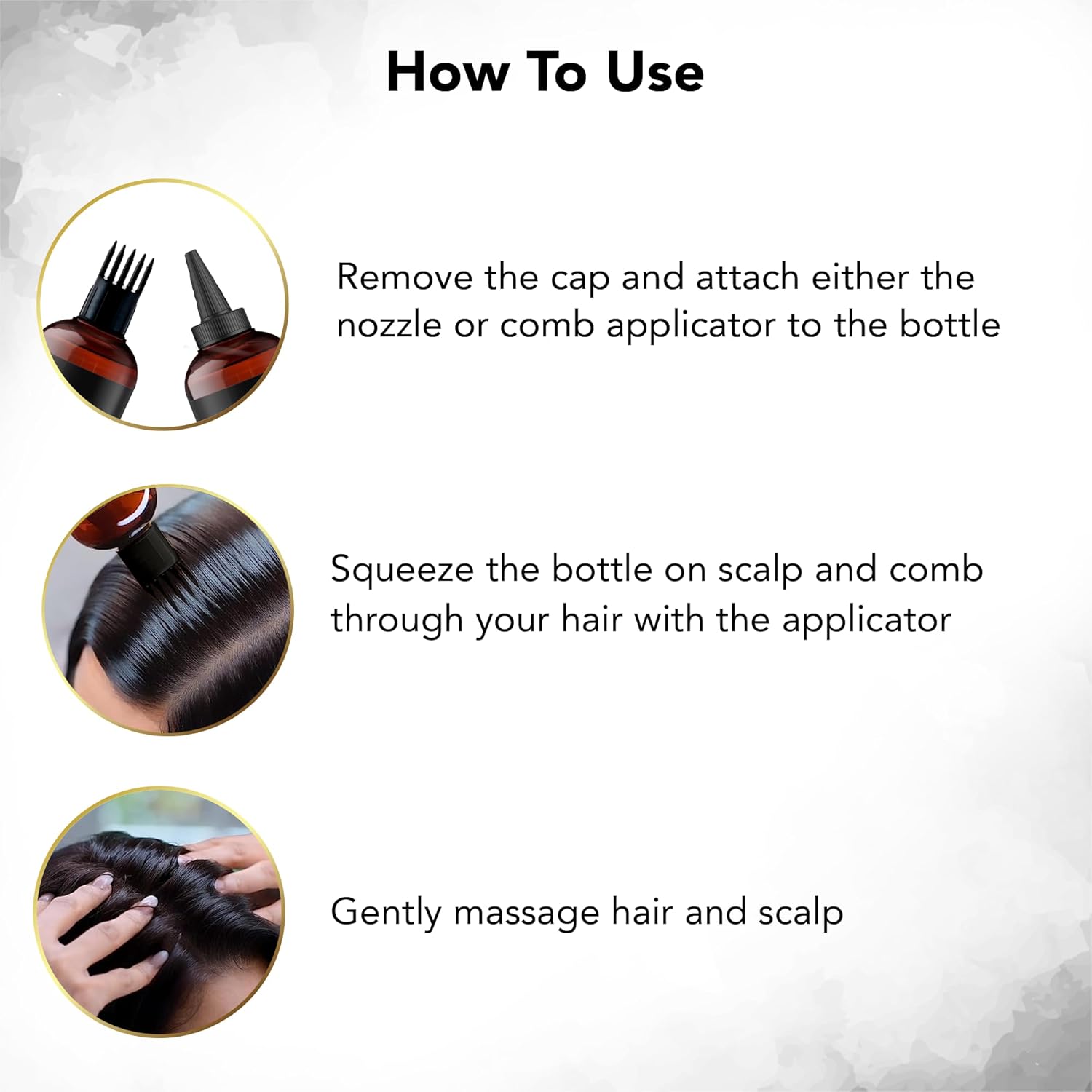 How To Use

Remove the cap and attach either the nozzle or comb applicator to the bottle

Squeeze the bottle on scalp and comb through your hair with the applicator

Gently massage hair and scalp