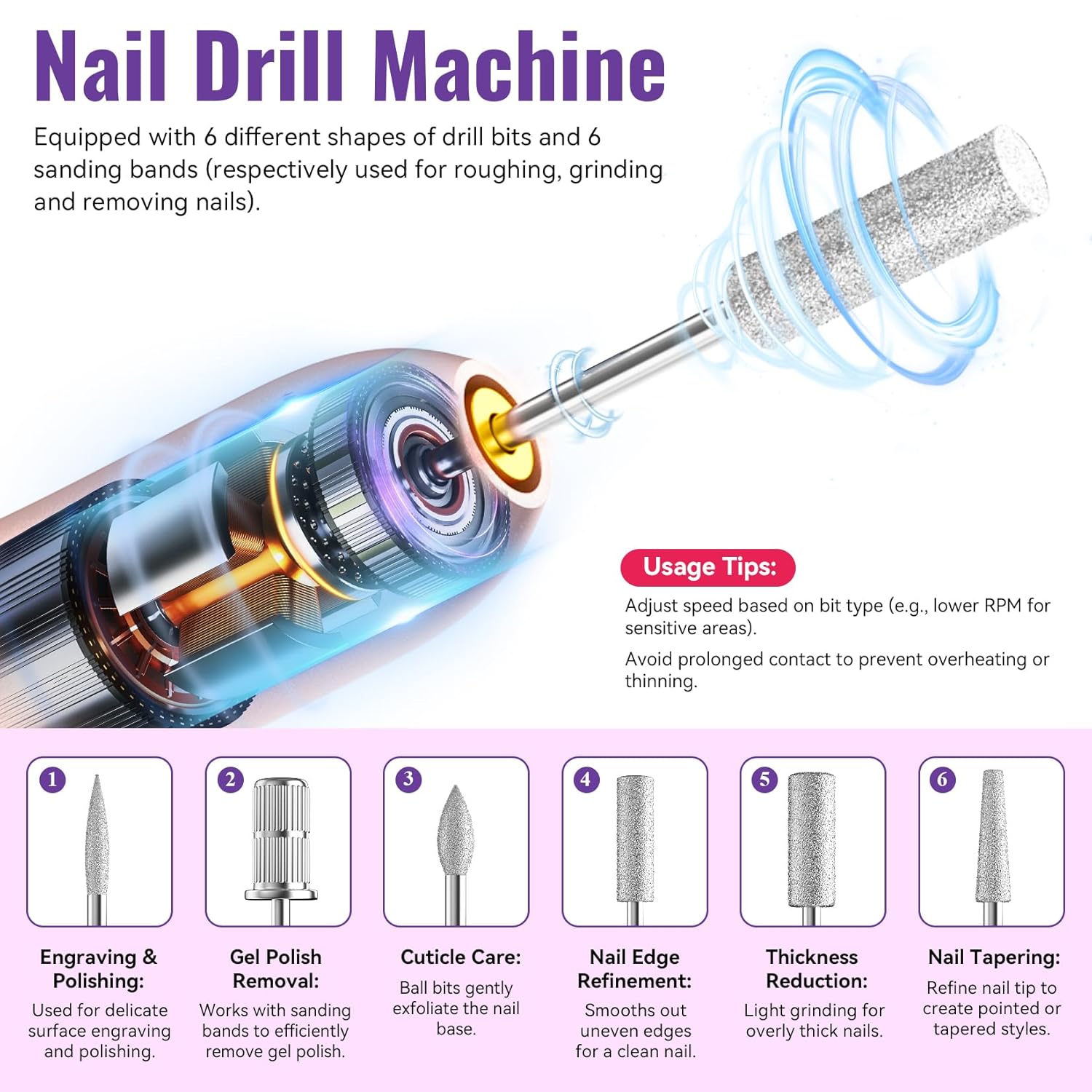 Nail Drill Machine

Equipped with 6 different shapes of drill bits and 6 sanding bands (respectively used for roughing, grinding and removing nails).

Usage Tips:

Adjust speed based on bit type (e.g., lower RPM for sensitive areas).

Avoid prolonged contact to prevent overheating or thinning.

1

Engraving & Polishing:

Used for delicate surface engraving and polishing.

2

Gel Polish Removal:

Works with sanding bands to efficiently remove gel polish.

3

Cuticle Care:

Ball bits gently exfoliate the nail base.

4

Nail Edge Refinement:

Smooths out uneven edges for a clean nail.

5

Thickness Reduction:

Light grinding for overly thick nails.

6

Nail Tapering:

Refine nail tip to create pointed or tapered styles.