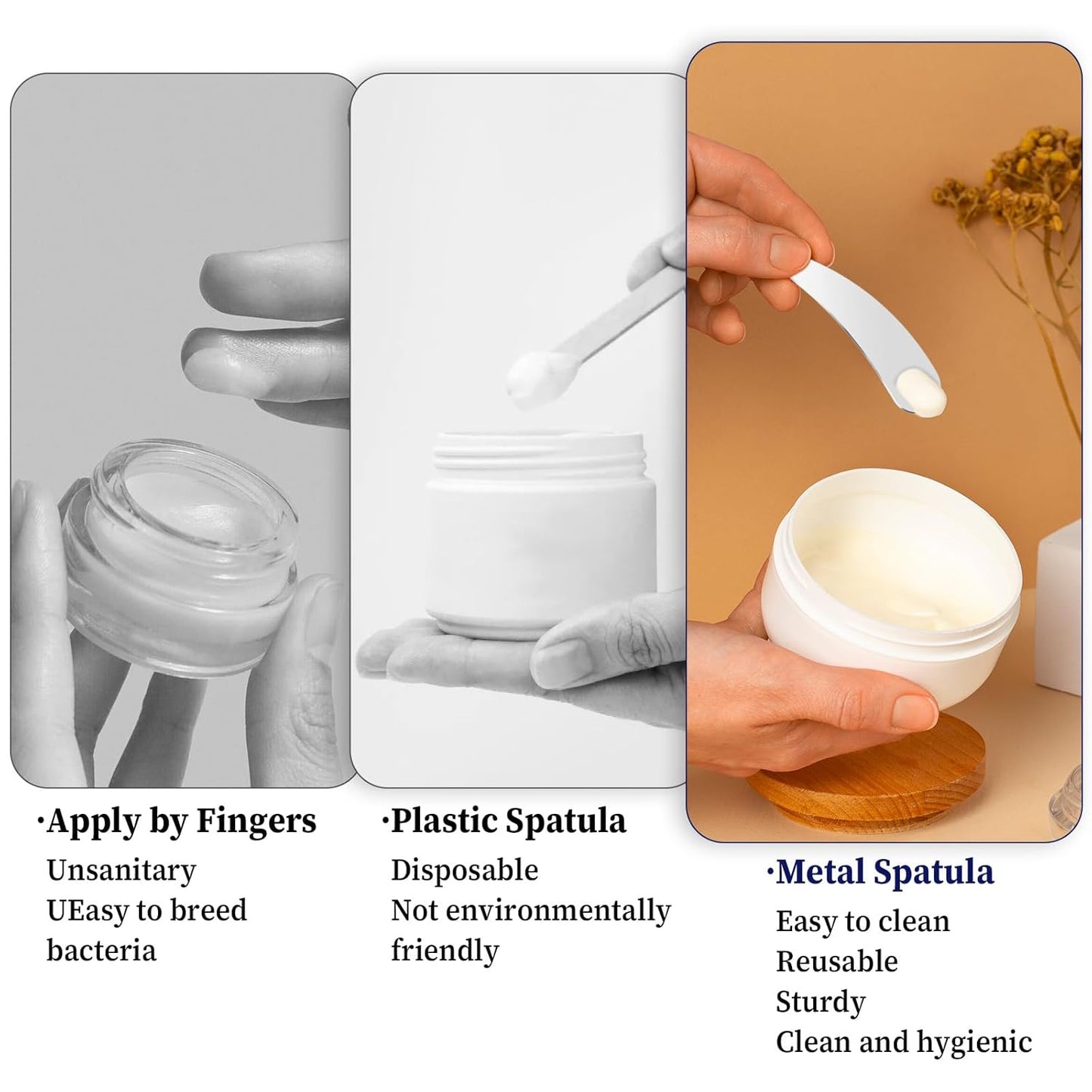 ·Apply by Fingers
Unsanitary
UEasy to breed bacteria

·Plastic Spatula
Disposable
Not environmentally friendly

·Metal Spatula
Easy to clean
Reusable
Sturdy
Clean and hygienic