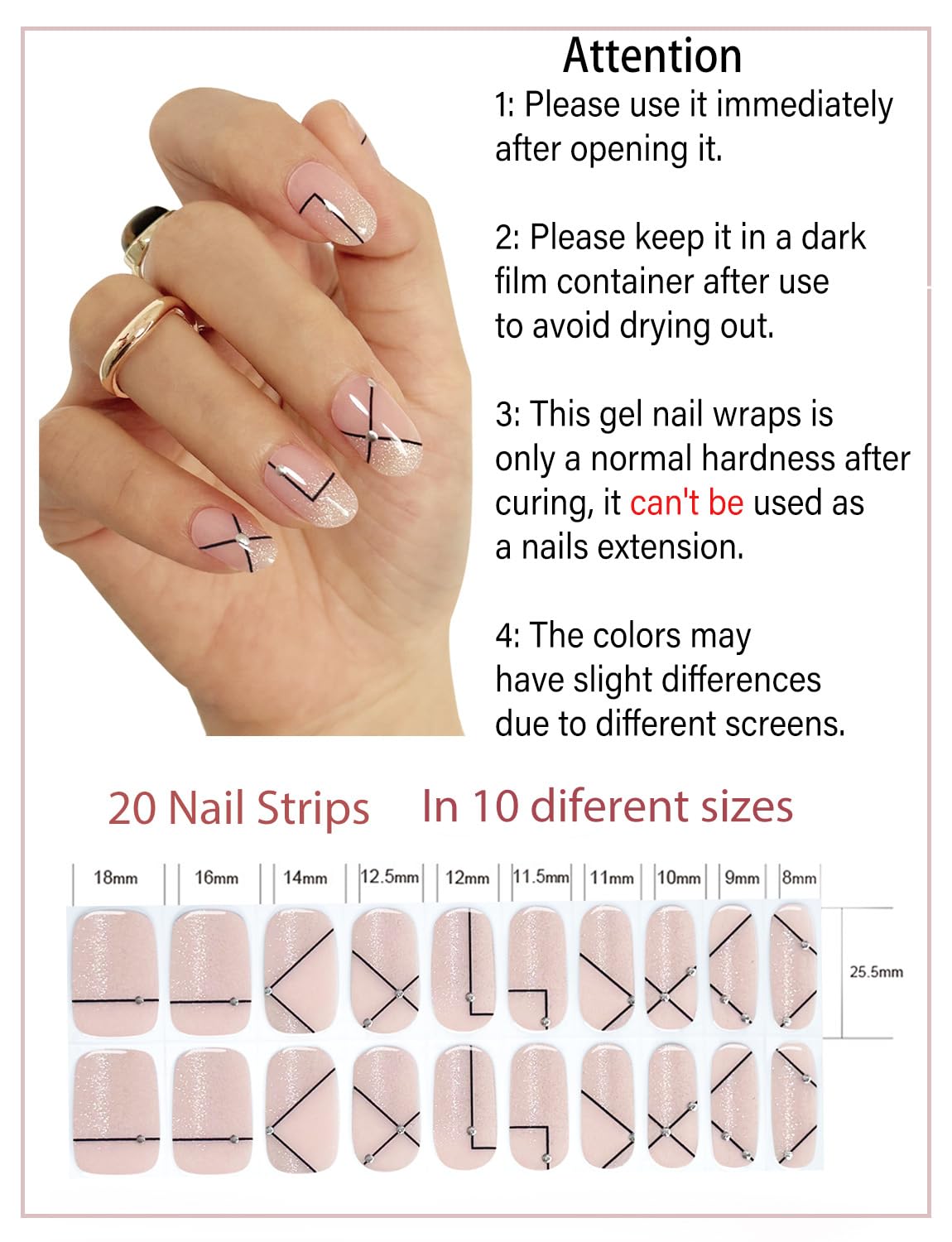 Attention

1: Please use it immediately after opening it.

2: Please keep it in a dark film container after use to avoid drying out.

3: This gel nail wraps is only a normal hardness after curing, it can't be used as a nails extension.

4: The colors may have slight differences due to different screens.

20 Nail Strips In 10 diferent sizes

18mm 16mm 14mm 12.5mm 12mm 11.5mm 11mm 10mm 9mm 8mm

25.5mm