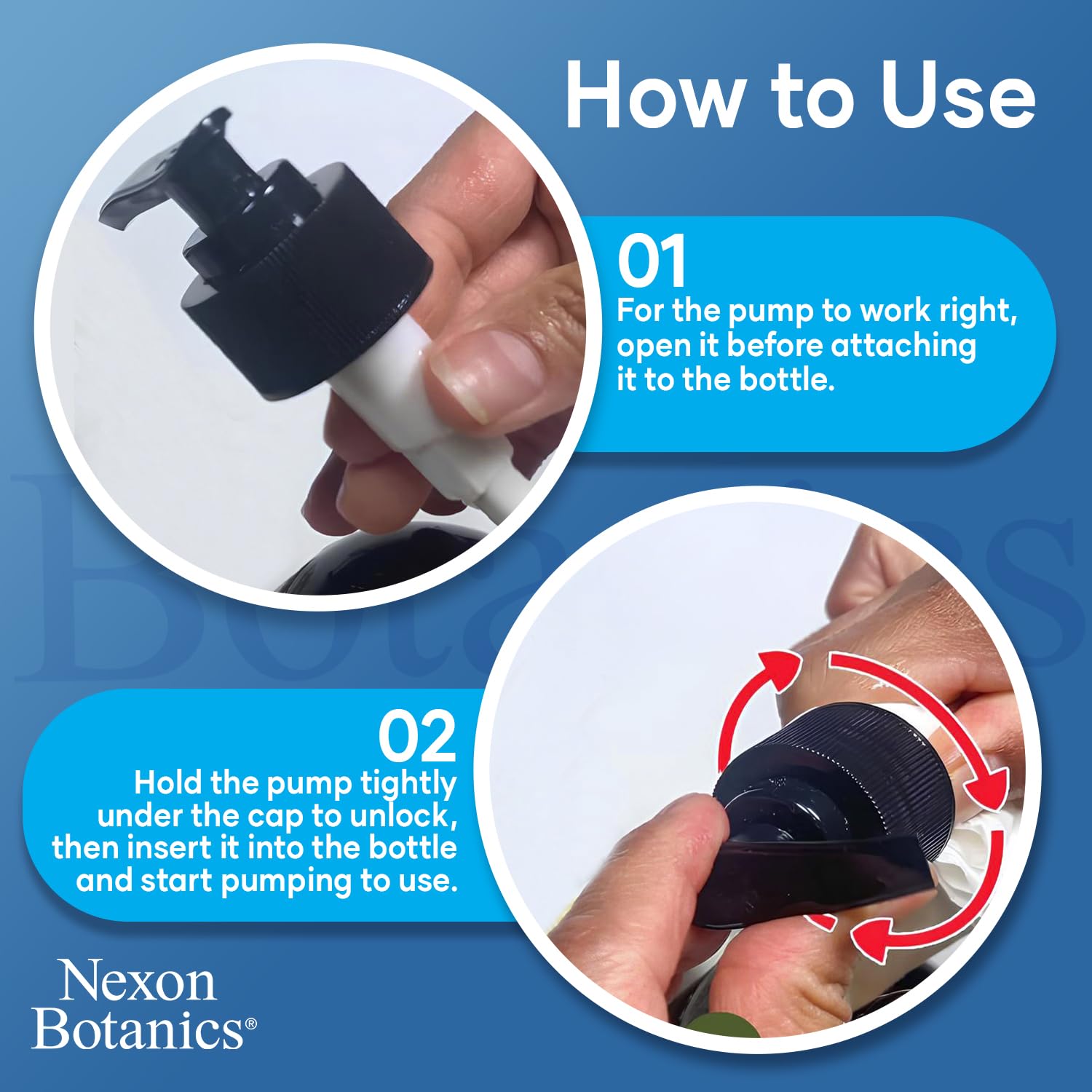 How to Use

01
For the pump to work right, open it before attaching it to the bottle.

02
Hold the pump tightly under the cap to unlock, then insert it into the bottle and start pumping to use.

Nexon
Botanics®