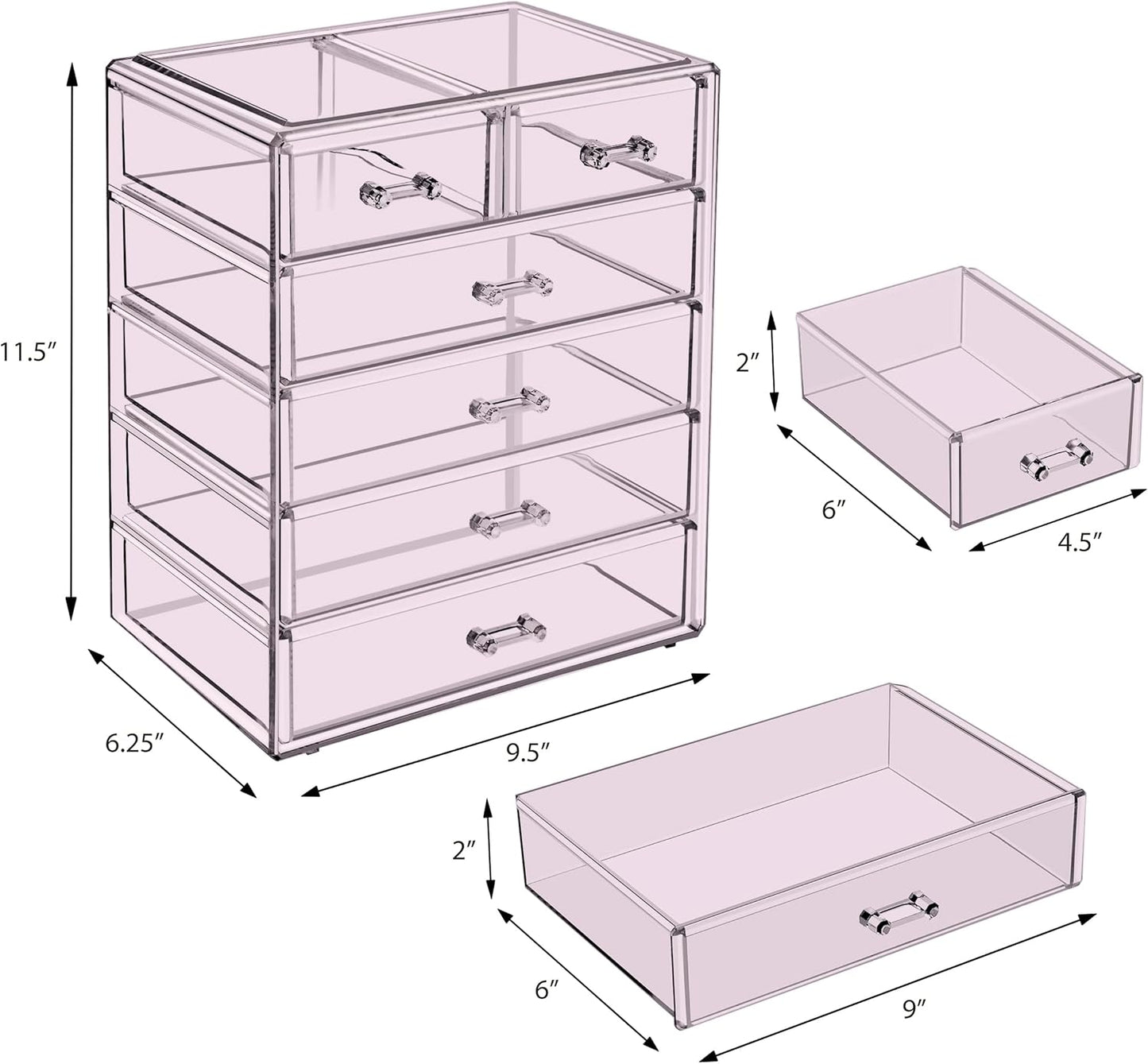 11.5″

6.25″

9.5″

2″

6″

4.5″

2″

6″

9″