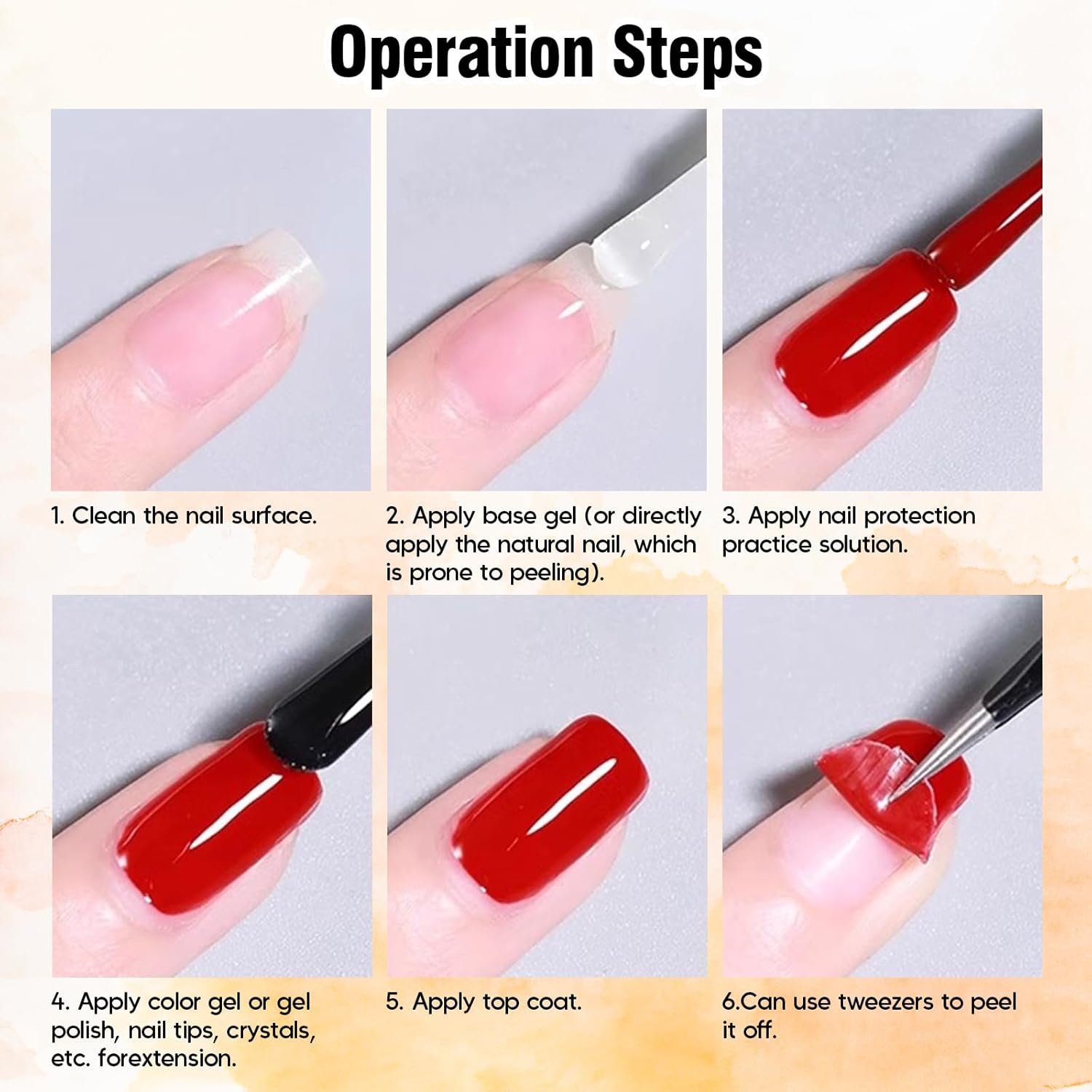 Operation Steps

1. Clean the nail surface.

2. Apply base gel (or directly apply the natural nail, which is prone to peeling).

3. Apply nail protection practice solution.

4. Apply color gel or gel polish, nail tips, crystals, etc. forextension.

5. Apply top coat.

6.Can use tweezers to peel it off.