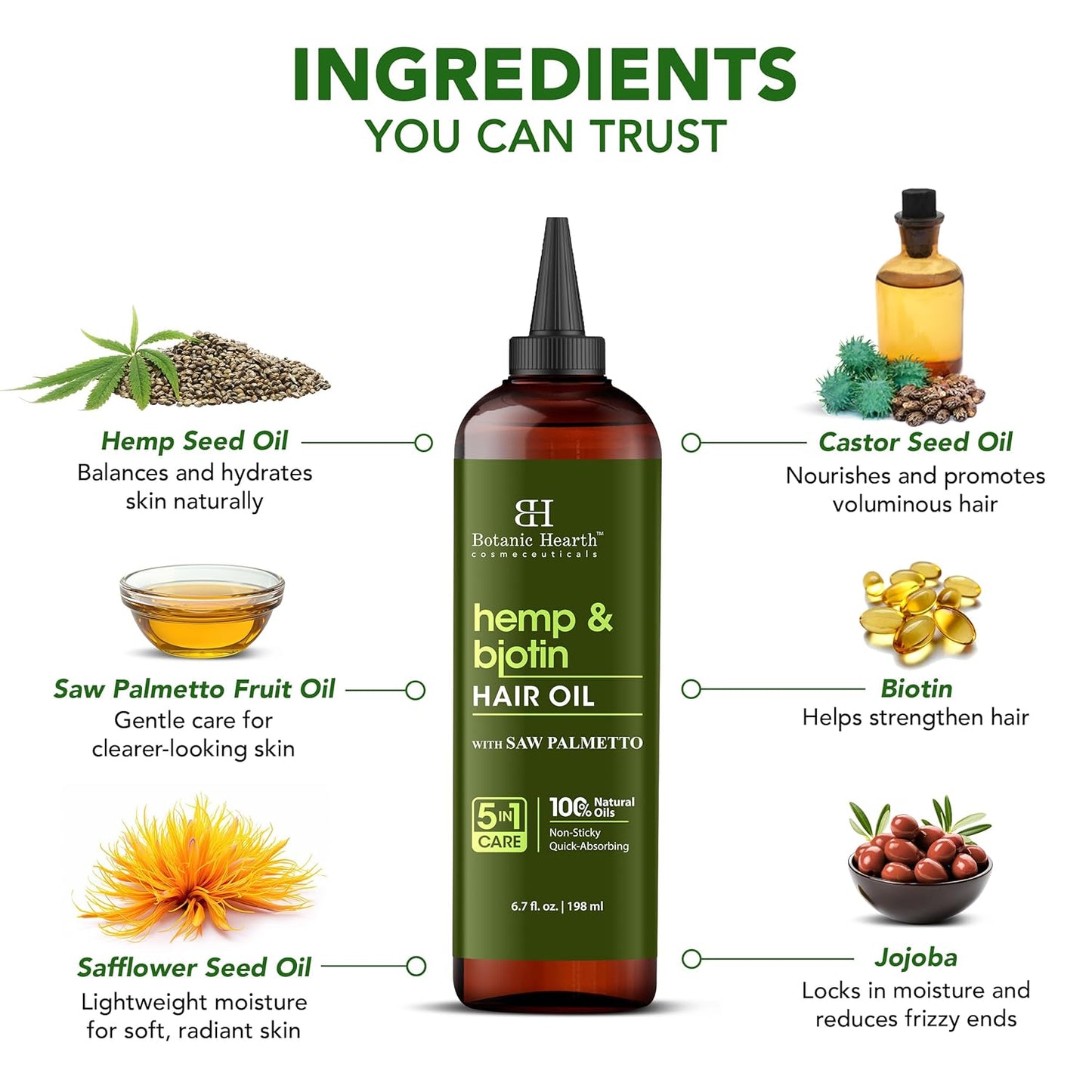 INGREDIENTS
YOU CAN TRUST

Hemp Seed Oil
Balances and hydrates skin naturally

Saw Palmetto Fruit Oil
Gentle care for clearer-looking skin

Safflower Seed Oil
Lightweight moisture for soft, radiant skin

BH
Botanic Hearth™
cosmeceuticals

hemp & biotin
HAIR OIL
WITH SAW PALMETTO

5 IN 1 CARE
100% Natural Oils
Non-Sticky
Quick-Absorbing

6.7 fl. oz. | 198 ml

Castor Seed Oil
Nourishes and promotes voluminous hair

Biotin
Helps strengthen hair

Jojoba
Locks in moisture and reduces frizzy ends